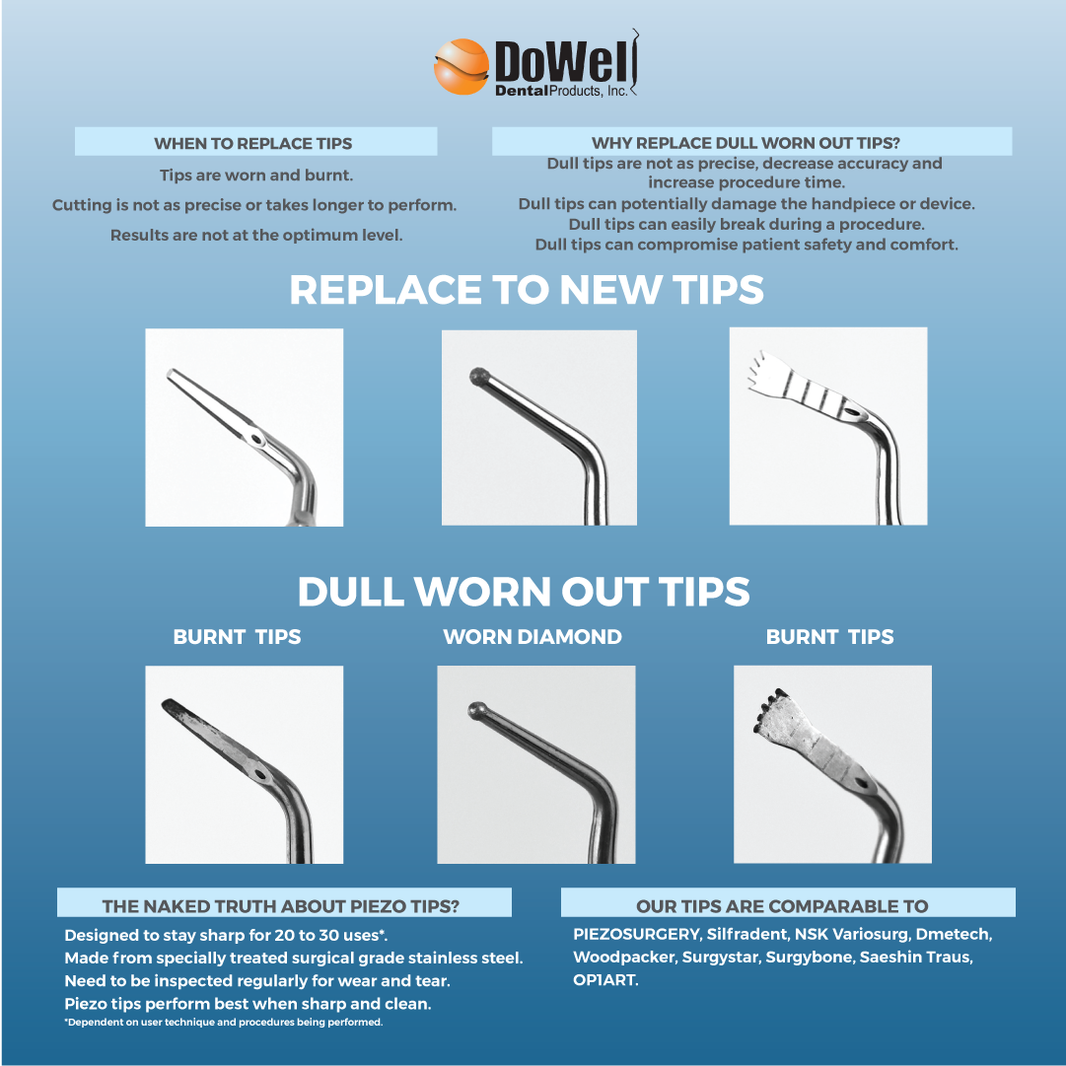 DoWell
DentalProducts, Inc.

WHEN TO REPLACE TIPS

Tips are worn and burnt.

Cutting is not as precise or takes longer to perform.

Results are not at the optimum level.

WHY REPLACE DULL WORN OUT TIPS?

Dull tips are not as precise, decrease accuracy and increase procedure time.

Dull tips can potentially damage the handpiece or device.

Dull tips can easily break during a procedure.

Dull tips can compromise patient safety and comfort.

REPLACE TO NEW TIPS

DULL WORN OUT TIPS

BURNT TIPS

WORN DIAMOND

BURNT TIPS

THE NAKED TRUTH ABOUT PIEZO TIPS?

Designed to stay sharp for 20 to 30 uses*.
Made from specially treated surgical grade stainless steel.
Need to be inspected regularly for wear and tear.
Piezo tips perform best when sharp and clean.
*Dependent on user technique and procedures being performed.

OUR TIPS ARE COMPARABLE TO

PIEZOSURGERY, Silfradent, NSK Variosurg, Dmetech, Woodpacker, Surgystar, Surgybone, Saeshin Traus, OP1ART.